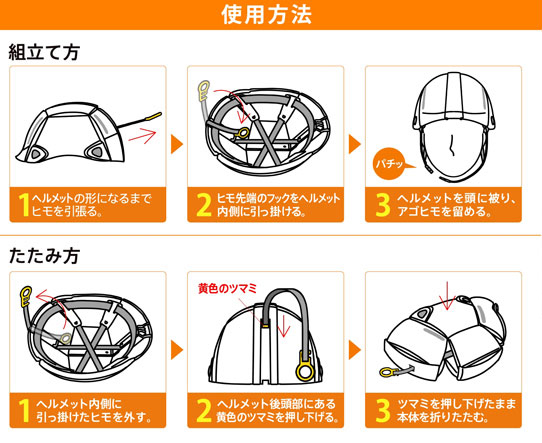 使用方法

組立て方

1 ヘルメットの形になるまでヒモを引張る。

2 ヒモ先端のフックをヘルメット内側に引っ掛ける。

パチッ

3 ヘルメットを頭に被り、アゴヒモを留める。

たたみ方

1 ヘルメット内側に引っ掛けたヒモを外す。

黄色のツマミ

2 ヘルメット後頭部にある黄色のツマミを押し下げる。

3 ツマミを押し下げたまま本体を折りたたむ。