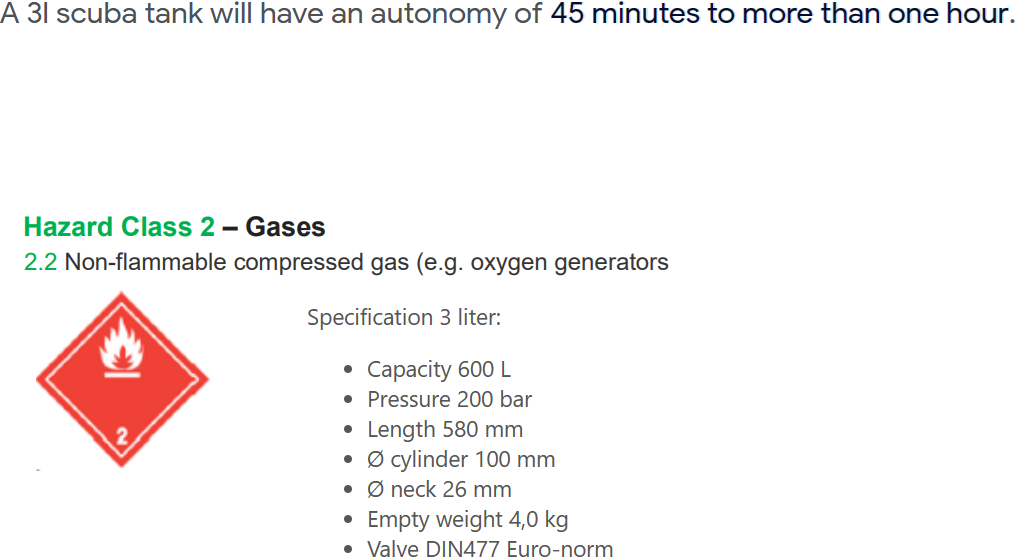 A 3l scuba tank will have an autonomy of 45 minutes to more than one hour.

Hazard Class 2 – Gases
2.2 Non-flammable compressed gas (e.g. oxygen generators

2

Specification 3 liter:

• Capacity 600 L
• Pressure 200 bar
• Length 580 mm
• Ø cylinder 100 mm
• Ø neck 26 mm
• Empty weight 4,0 kg
• Valve DIN477 Euro-norm